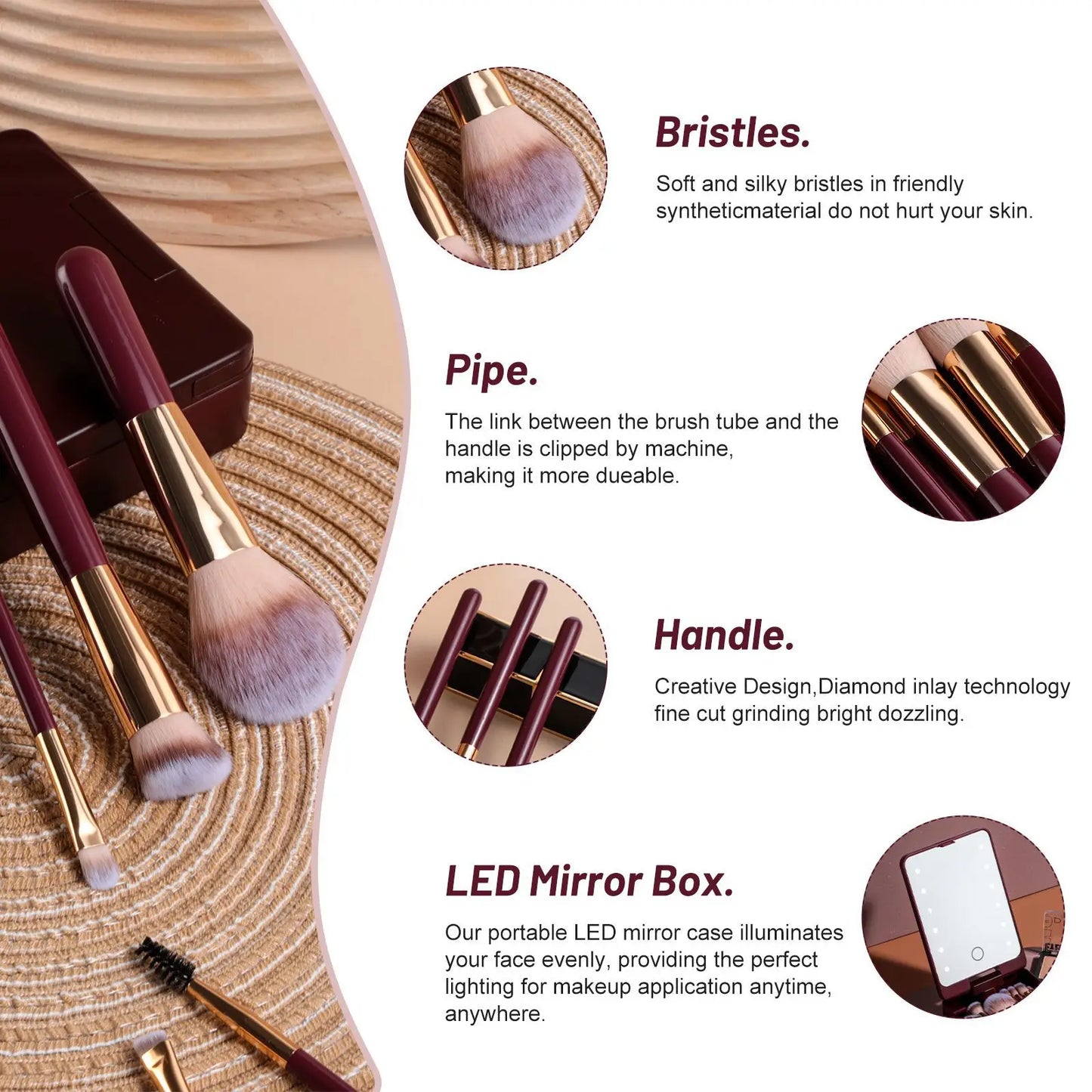 Bristles.

Soft and silky bristles in friendly syntheticmaterial do not hurt your skin.

Pipe.

The link between the brush tube and the handle is clipped by machine, making it more dueable.

Handle.

Creative Design,Diamond inlay technology fine cut grinding bright dozzling.

LED Mirror Box.

Our portable LED mirror case illuminates your face evenly, providing the perfect lighting for makeup application anytime, anywhere.