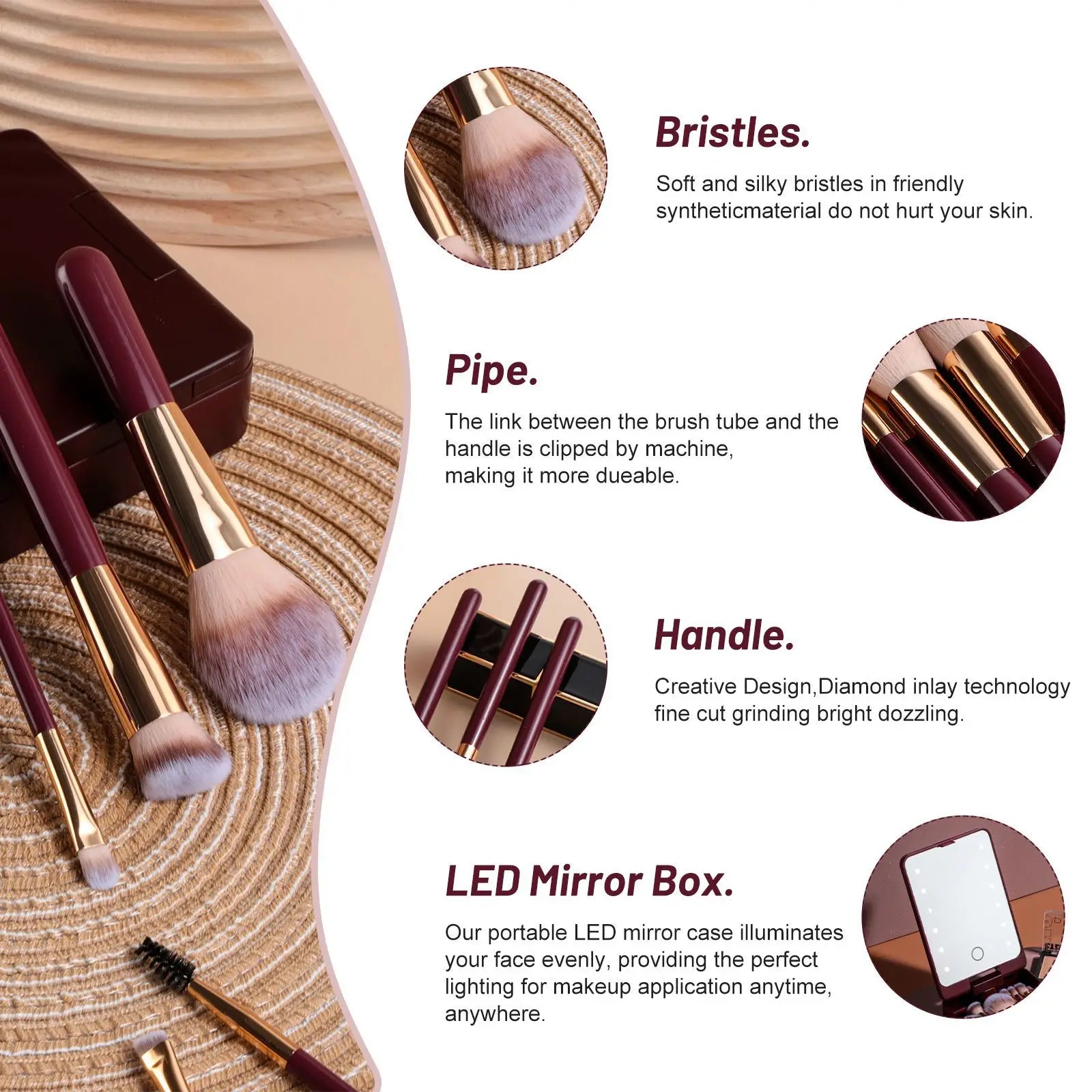 Bristles.

Soft and silky bristles in friendly syntheticmaterial do not hurt your skin.

Pipe.

The link between the brush tube and the handle is clipped by machine, making it more dueable.

Handle.

Creative Design,Diamond inlay technology fine cut grinding bright dozzling.

LED Mirror Box.

Our portable LED mirror case illuminates your face evenly, providing the perfect lighting for makeup application anytime, anywhere.